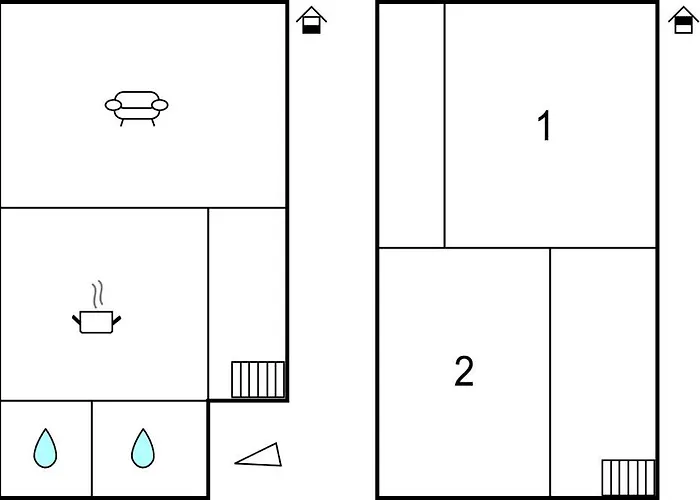 1

2